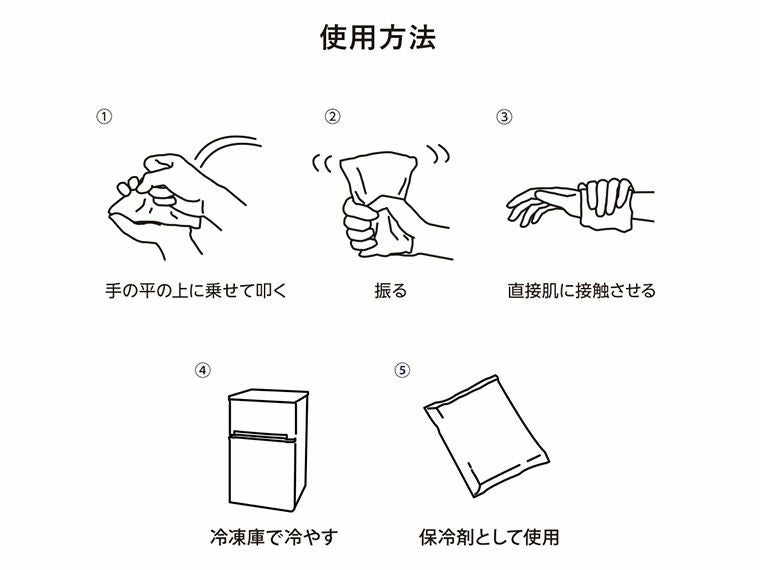 使用方法

①
手の平の上に乗せて叩く

②
振る

③
直接肌に接触させる

④
冷凍庫で冷やす

⑤
保冷剤として使用