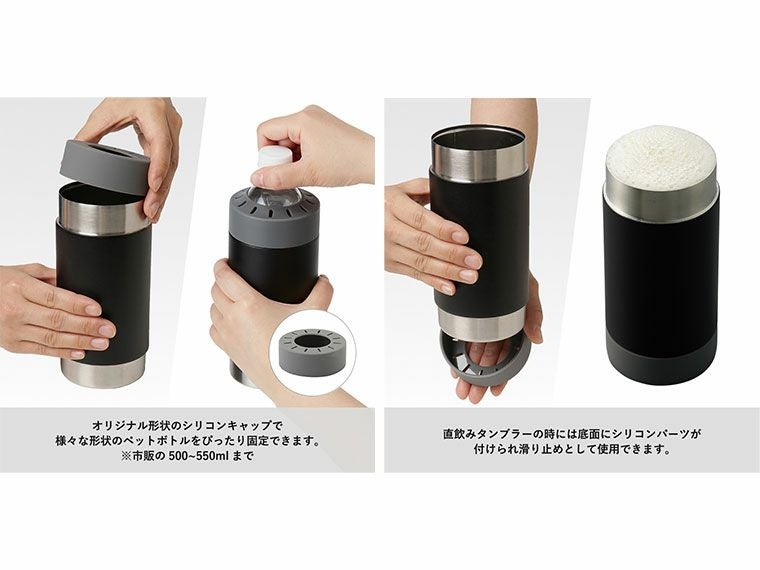 オリジナル形状のシリコンキャップで
様々な形状のペットボトルをぴったり固定できます。
※市販の 500~550ml まで

直飲みタンブラーの時には底面にシリコンパーツが
付けられ滑り止めとして使用できます。