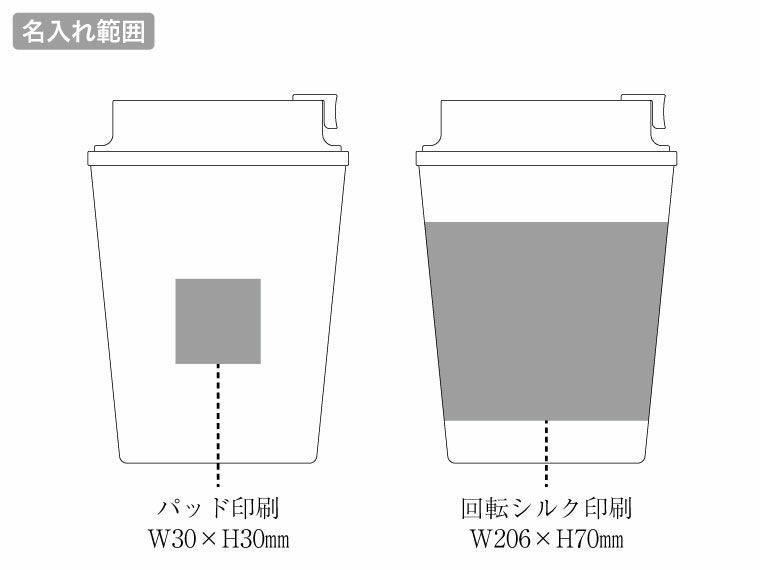 名入れ範囲

パッド印刷
W30×H30㎜

回転シルク印刷
W206×H70㎜