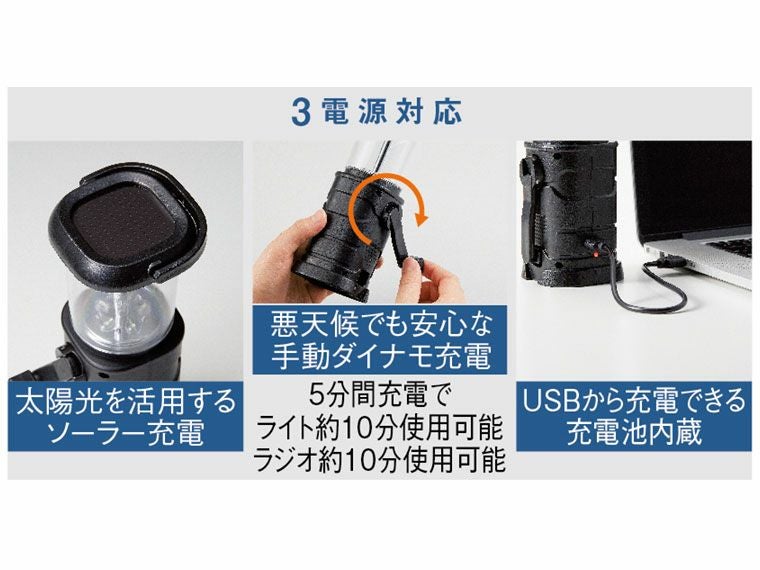 3電源対応

太陽光を活用する
ソーラー充電

悪天候でも安心な
手動ダイナモ充電

5分間充電で
ライト約10分使用可能
ラジオ約10分使用可能

USBから充電できる
充電池内蔵