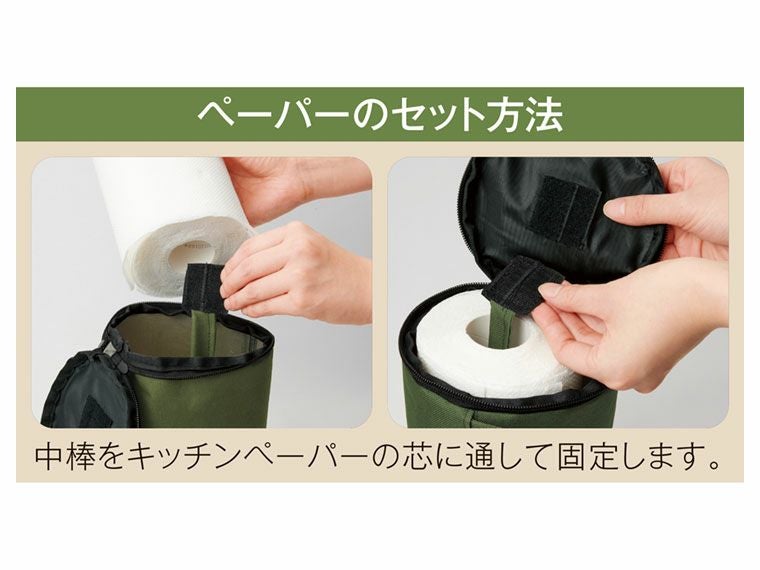 ペーパーのセット方法

中棒をキッチンペーパーの芯に通して固定します。