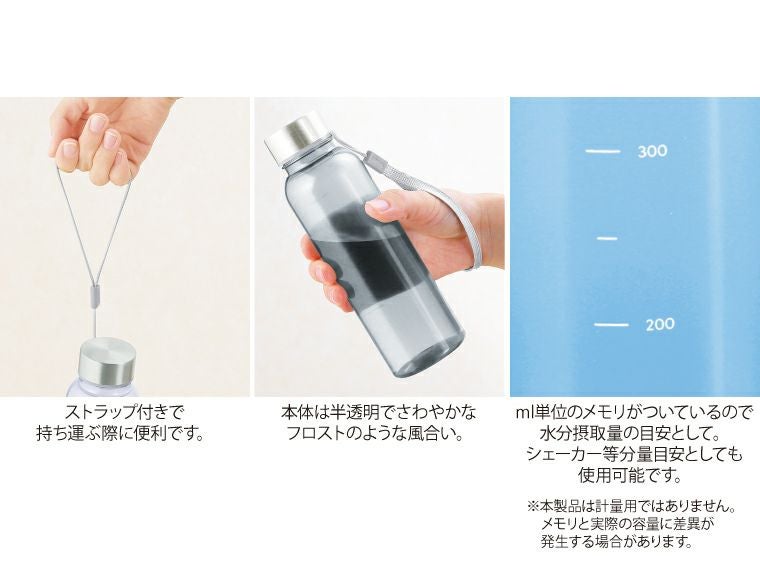 ストラップ付きで
持ち運ぶ際に便利です。

本体は半透明でさわやかな
フロストのような風合い。

300

200

ml単位のメモリがついているので
水分摂取量の目安として。
シェーカー等分量目安としても
使用可能です。

※本製品は計量用ではありません。
メモリと実際の容量に差異が
発生する場合があります。