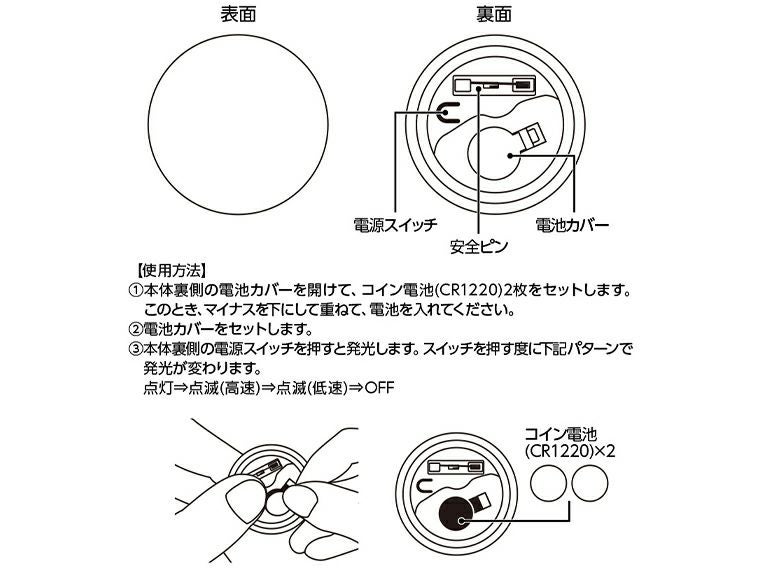 表面

裏面

電源スイッチ

安全ピン

電池カバー

【使用方法】
①本体裏側の電池カバーを開けて、コイン電池(CR1220)2枚をセットします。このとき、マイナスを下にして重ねて、電池を入れてください。
②電池カバーをセットします。
③本体裏側の電源スイッチを押すと発光します。スイッチを押す度に下記パターンで発光が変わります。
点灯⇒点滅(高速)⇒点滅(低速)⇒OFF

コイン電池
(CR1220)×2