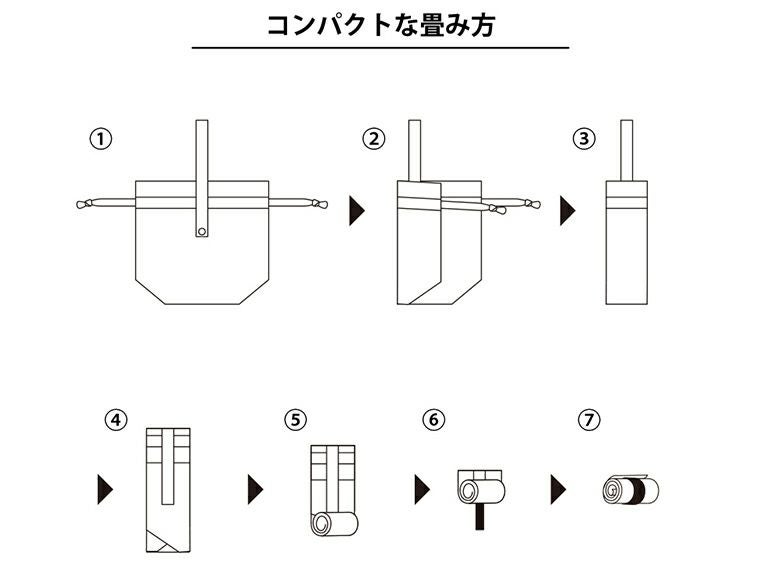 コンパクトな畳み方

①

②

③

④

⑤

⑥

⑦