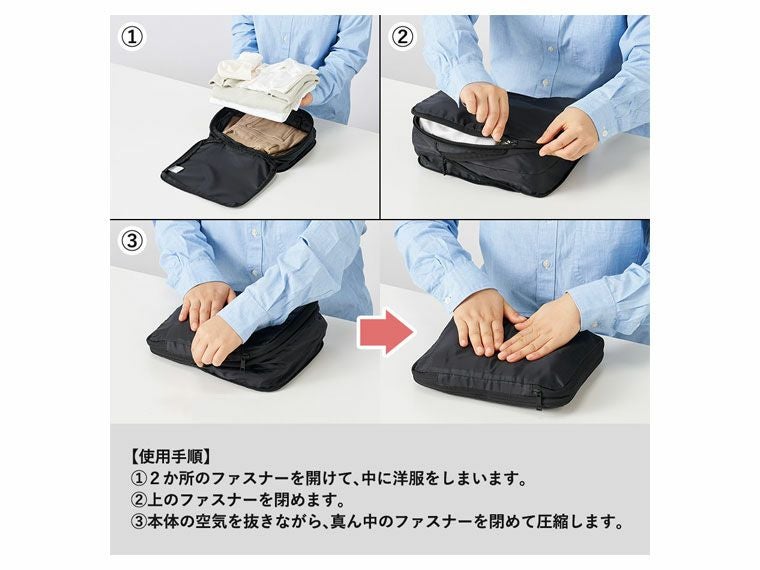 ①

②

③

【使用手順】
①２か所のファスナーを開けて、中に洋服をしまいます。
②上のファスナーを閉めます。
③本体の空気を抜きながら、真ん中のファスナーを閉めて圧縮します。