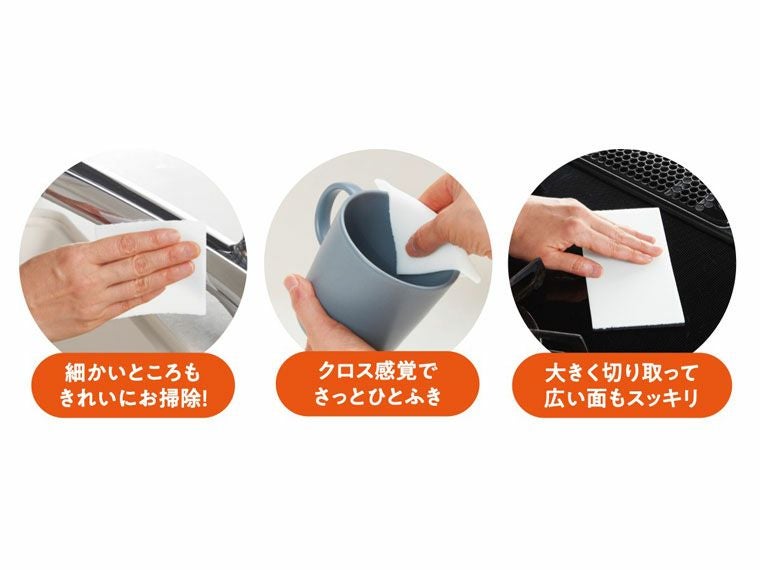 細かいところも
きれいにお掃除!

クロス感覚で
さっとひとふき

大きく切り取って
広い面もスッキリ