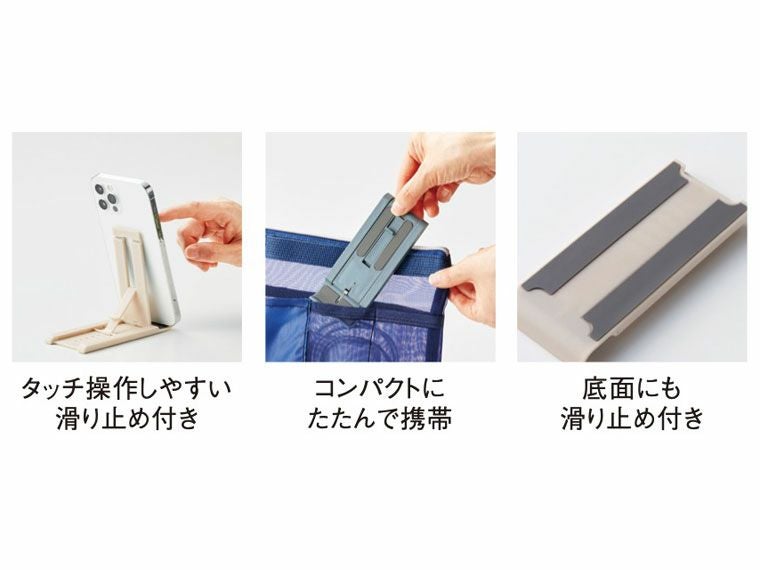 タッチ操作しやすい
滑り止め付き

コンパクトに
たたんで携帯

底面にも
滑り止め付き