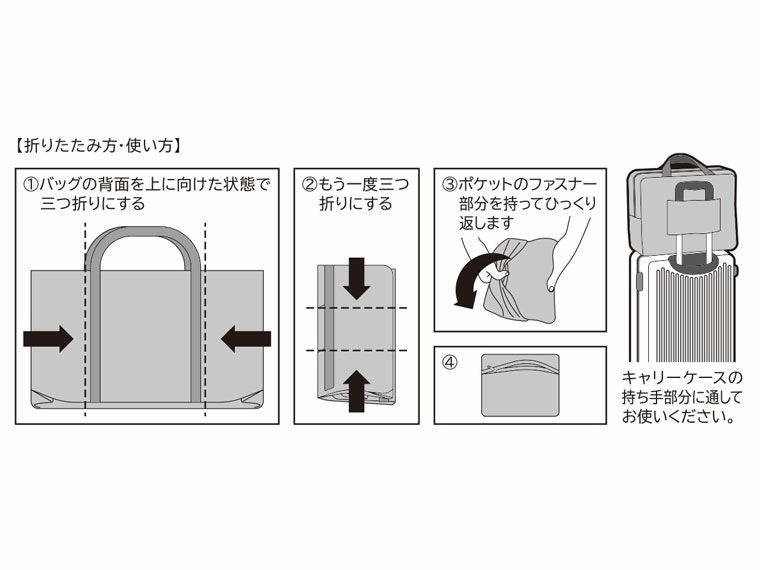 【折りたたみ方・使い方】

①バッグの背面を上に向けた状態で三つ折りにする

②もう一度三つ折りにする

③ポケットのファスナー部分を持ってひっくり返します

④

キャリーケースの持ち手部分に通してお使いください。